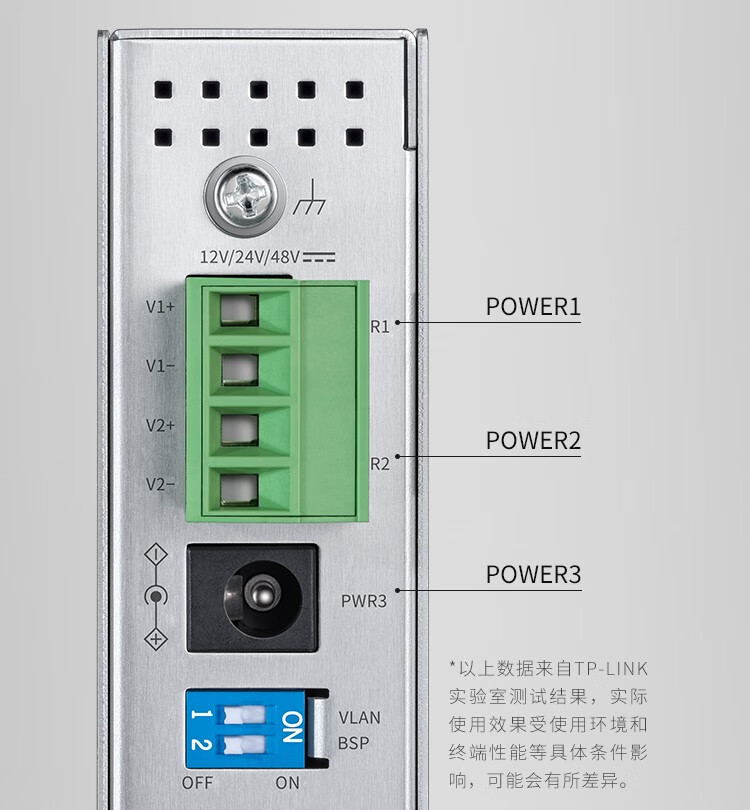 12V/24V/48V

V1+
V1−
V2+
V2−

R1
R2

POWER1
POWER2
POWER3

PWR3

1
2
ON
VLAN
BSP
OFF
ON

*以上数据来自TP-LINK实验室测试结果，实际使用效果受使用环境和终端性能等具体条件影响，可能会有所差异。