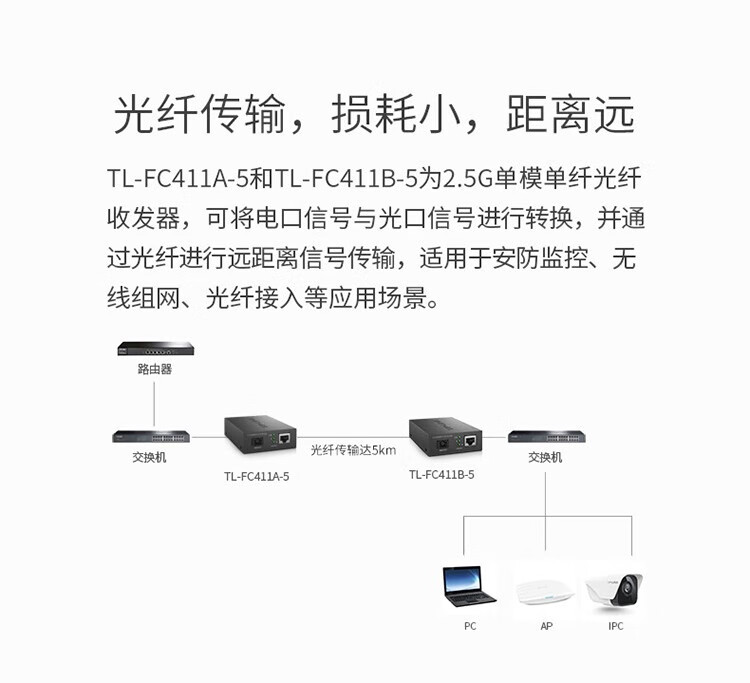 光纤传输，损耗小，距离远

TL-FC411A-5和TL-FC411B-5为2.5G单模单纤光纤收发器，可将电口信号与光口信号进行转换，并通过光纤进行远距离信号传输，适用于安防监控、无线组网、光纤接入等应用场景。

路由器

交换机

TL-FC411A-5

光纤传输达5km

TL-FC411B-5

交换机

PC

AP

IPC