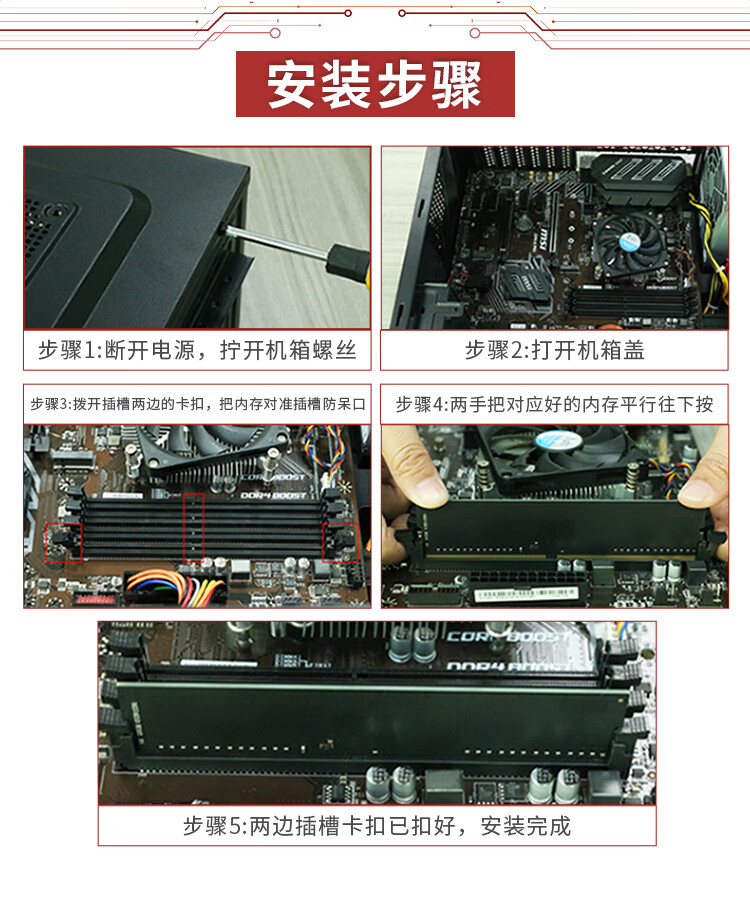 安装步骤

步骤1:断开电源，拧开机箱螺丝

步骤2:打开机箱盖

步骤3:拨开插槽两边的卡扣，把内存对准插槽防呆口

CORE BOOST
DDR4 BOOST

步骤4:两手把对应好的内存平行往下按

CORE BOOST
DDR4 BOOST

步骤5:两边插槽卡扣已扣好，安装完成